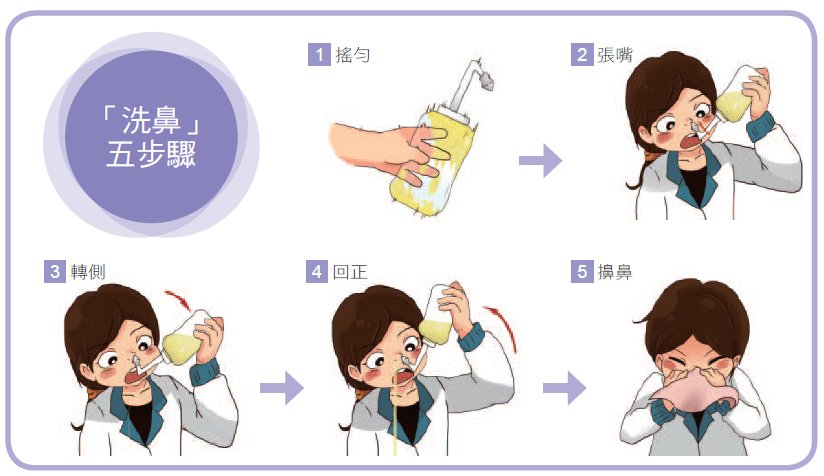 「洗鼻」
五步驟

1 搖勻

2 張嘴

3 轉側

4 回正

5 擤鼻